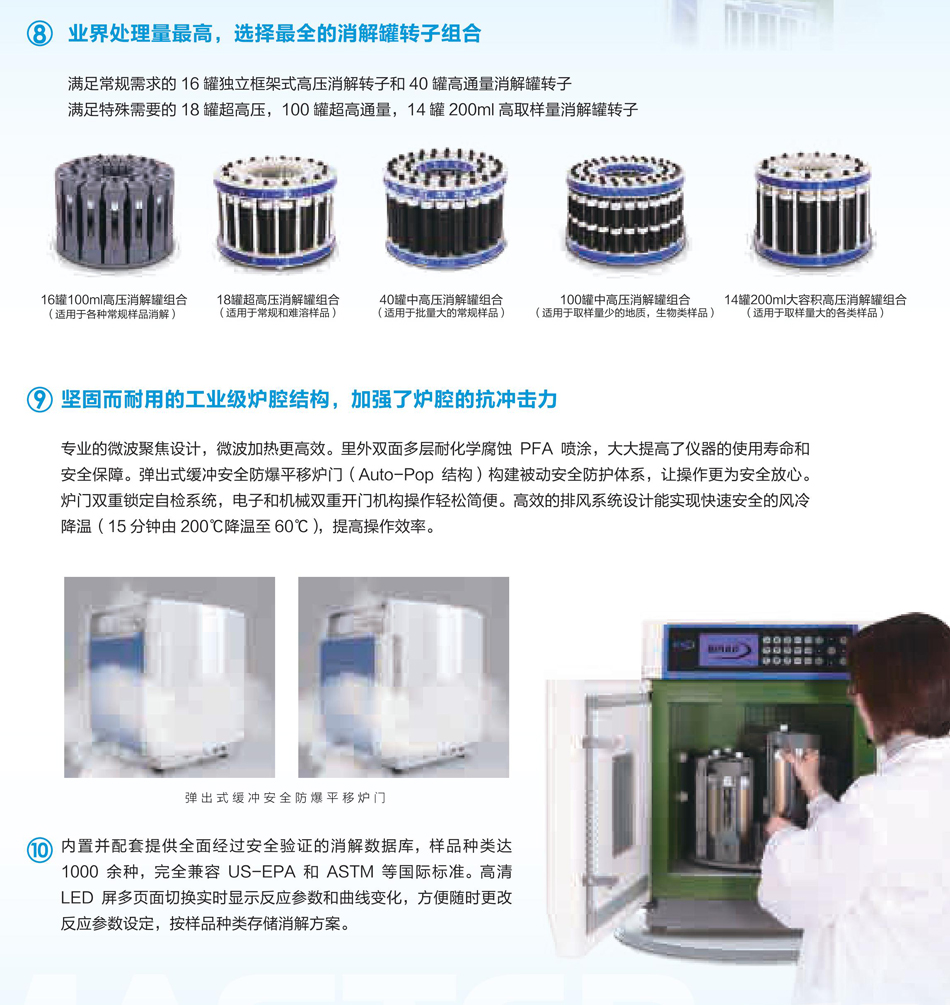 ⑧ 业界处理量最高，选择最全的消解罐转子组合

满足常规需求的 16 罐独立框架式高压消解转子和 40 罐高通量消解罐转子
满足特殊需要的 18 罐超高压，100 罐超高通量，14 罐 200ml 高取样量消解罐转子

16罐100ml高压消解罐组合
（适用于各种常规样品消解）

18罐超高压消解罐组合
（适用于常规和难溶样品）

40罐中高压消解罐组合
（适用于批量大的常规样品）

100罐中高压消解罐组合
（适用于取样量少的地质，生物类样品）

14罐200ml大容积高压消解罐组合
（适用于取样量大的各类样品）

⑨ 坚固而耐用的工业级炉腔结构，加强了炉腔的抗冲击力

专业的微波聚焦设计，微波加热更高效。里外双面多层耐化学腐蚀 PFA 喷涂，大大提高了仪器的使用寿命和安全保障。弹出式缓冲安全防爆平移炉门（Auto-Pop 结构）构建被动安全防护体系，让操作更为安全放心。炉门双重锁定自检系统，电子和机械双重开门机构操作轻松简便。高效的排风系统设计能实现快速安全的风冷降温（15 分钟由 200℃降温至 60℃），提高操作效率。

弹出式缓冲安全防爆平移炉门

⑩ 内置并配套提供全面经过安全验证的消解数据库，样品种类达 1000 余种，完全兼容 US-EPA 和 ASTM 等国际标准。高清 LED 屏多页面切换实时显示反应参数和曲线变化，方便随时更改反应参数设定，按样品种类存储消解方案。